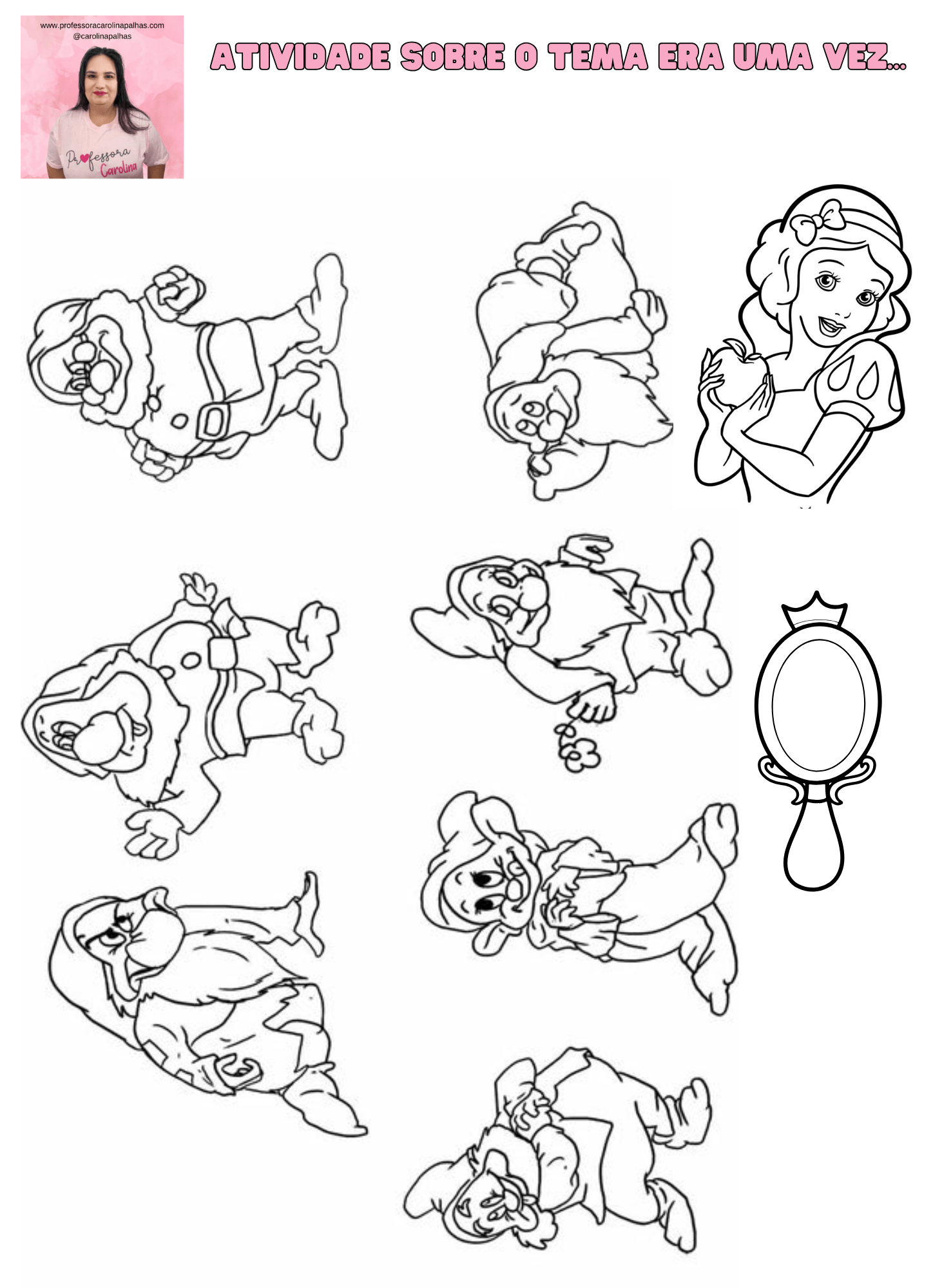 www.professoracarolinapalhas.com
@carolinapalhas

Professora Carolina

ATIVIDADE SOBRE O TEMA ERA UMA VEZ...