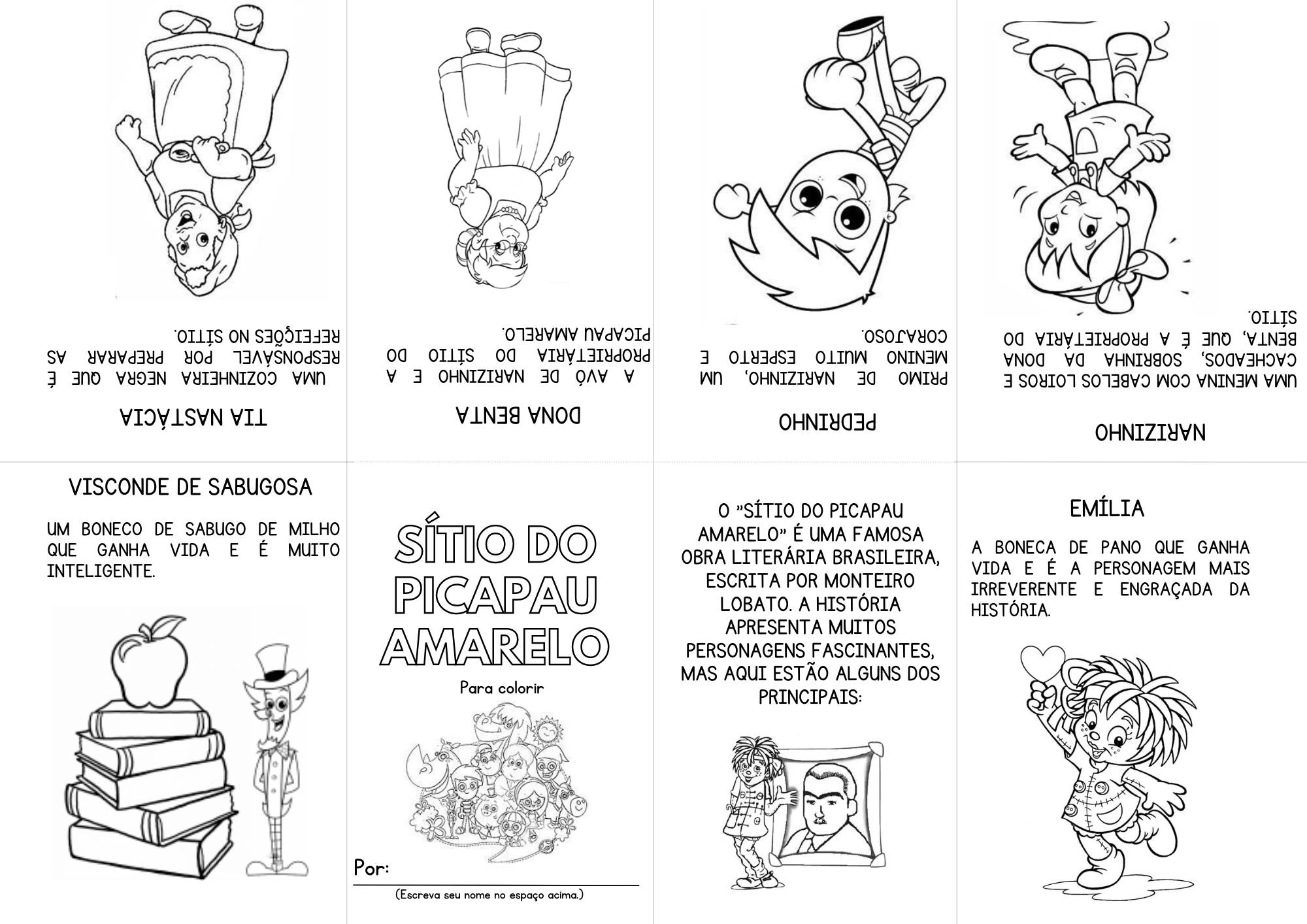 NARIZINHO

UMA MENINA COM CABELOS LOIROS E CACHEADOS, SOBRINHA DA DONA BENTA, QUE É A PROPRIETÁRIA DO SÍTIO.

PEDRINHO

PRIMO DE NARIZINHO, UM MENINO MUITO ESPERTO E CORAJOSO.

DONA BENTA

A AVÓ DE NARIZINHO E A PROPRIETÁRIA DO SÍTIO DO PICAPAU AMARELO.

TIA NASTÁCIA

UMA COZINHEIRA NEGRA QUE É RESPONSÁVEL POR PREPARAR AS REFEIÇÕES NO SÍTIO.

VISCONDE DE SABUGOSA

UM BONECO DE SABUGO DE MILHO QUE GANHA VIDA E É MUITO INTELIGENTE.

SÍTIO DO PICAPAU AMARELO

Para colorir

Por:

(Escreva seu nome no espaço acima.)

O "SÍTIO DO PICAPAU AMARELO" É UMA FAMOSA OBRA LITERÁRIA BRASILEIRA, ESCRITA POR MONTEIRO LOBATO. A HISTÓRIA APRESENTA MUITOS PERSONAGENS FASCINANTES, MAS AQUI ESTÃO ALGUNS DOS PRINCIPAIS:

EMÍLIA

A BONECA DE PANO QUE GANHA VIDA E É A PERSONAGEM MAIS IRREVERENTE E ENGRAÇADA DA HISTÓRIA.