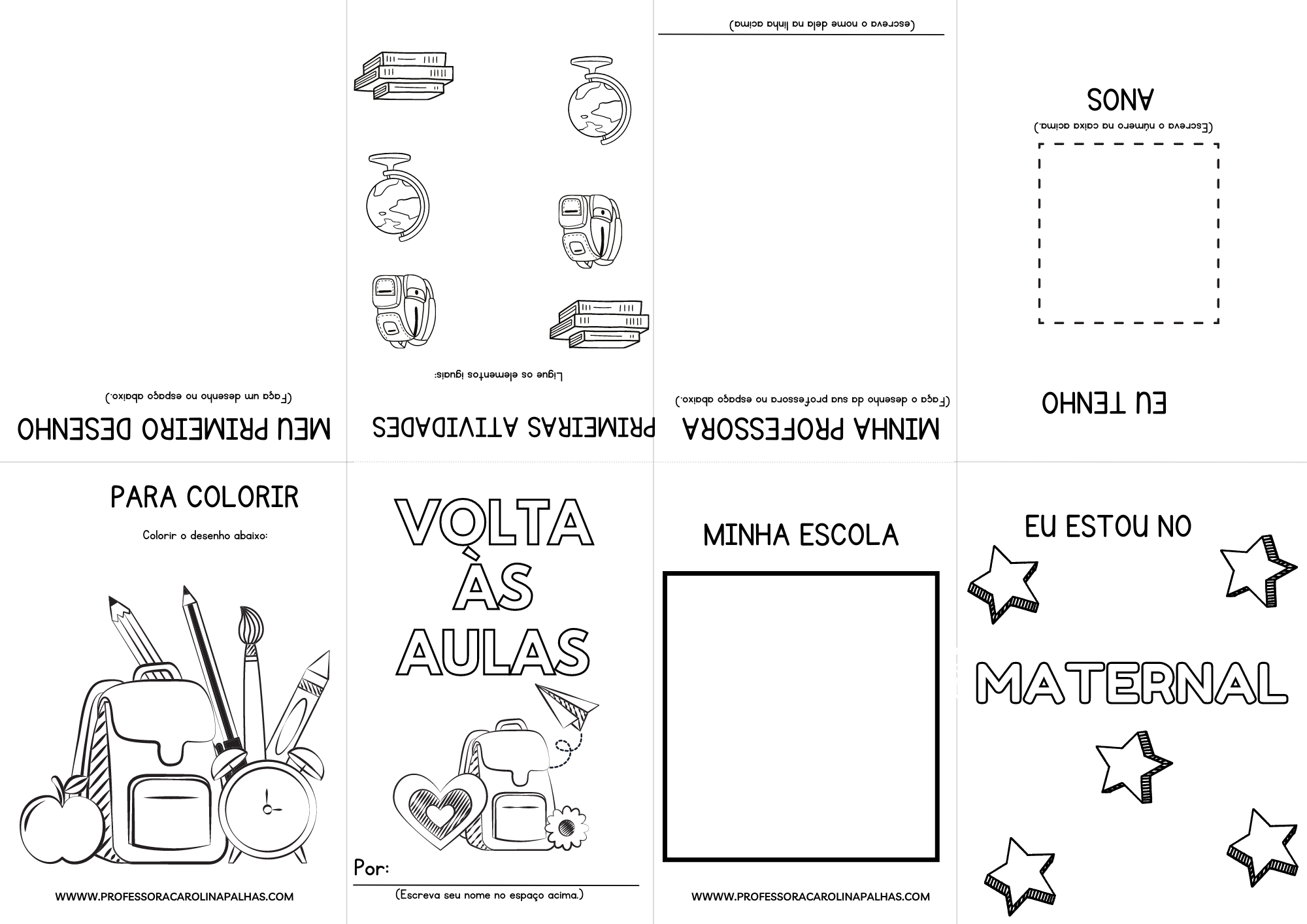 MEU PRIMEIRO DESENHO

(Faça um desenho no espaço abaixo.)

PRIMEIRAS ATIVIDADES

Ligue os elementos iguais:

MINHA PROFESSORA

(Faça o desenho da sua professora no espaço abaixo.)

(escreva o nome dela na linha acima)

EU TENHO

(Escreva o número na caixa acima.)

ANOS

PARA COLORIR

Colorir o desenho abaixo:

WWWW.PROFESSORACAROLINAPALHAS.COM

VOLTA ÀS AULAS

Por:

(Escreva seu nome no espaço acima.)

MINHA ESCOLA

WWWW.PROFESSORACAROLINAPALHAS.COM

EU ESTOU NO

MATERNAL