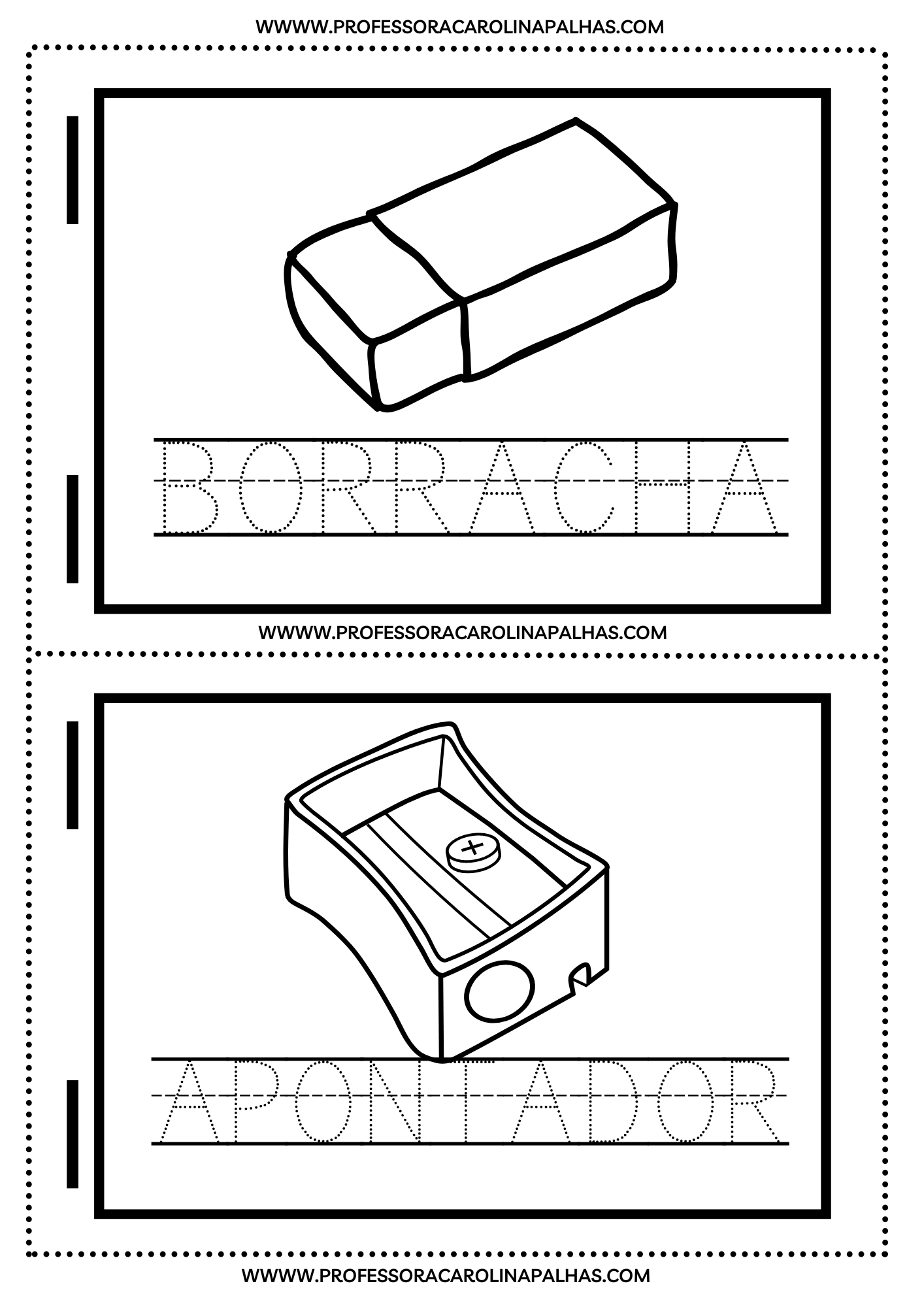 WWWW.PROFESSORACAROLINAPALHAS.COM

BORRACHA

WWWW.PROFESSORACAROLINAPALHAS.COM

APONTADOR

WWWW.PROFESSORACAROLINAPALHAS.COM