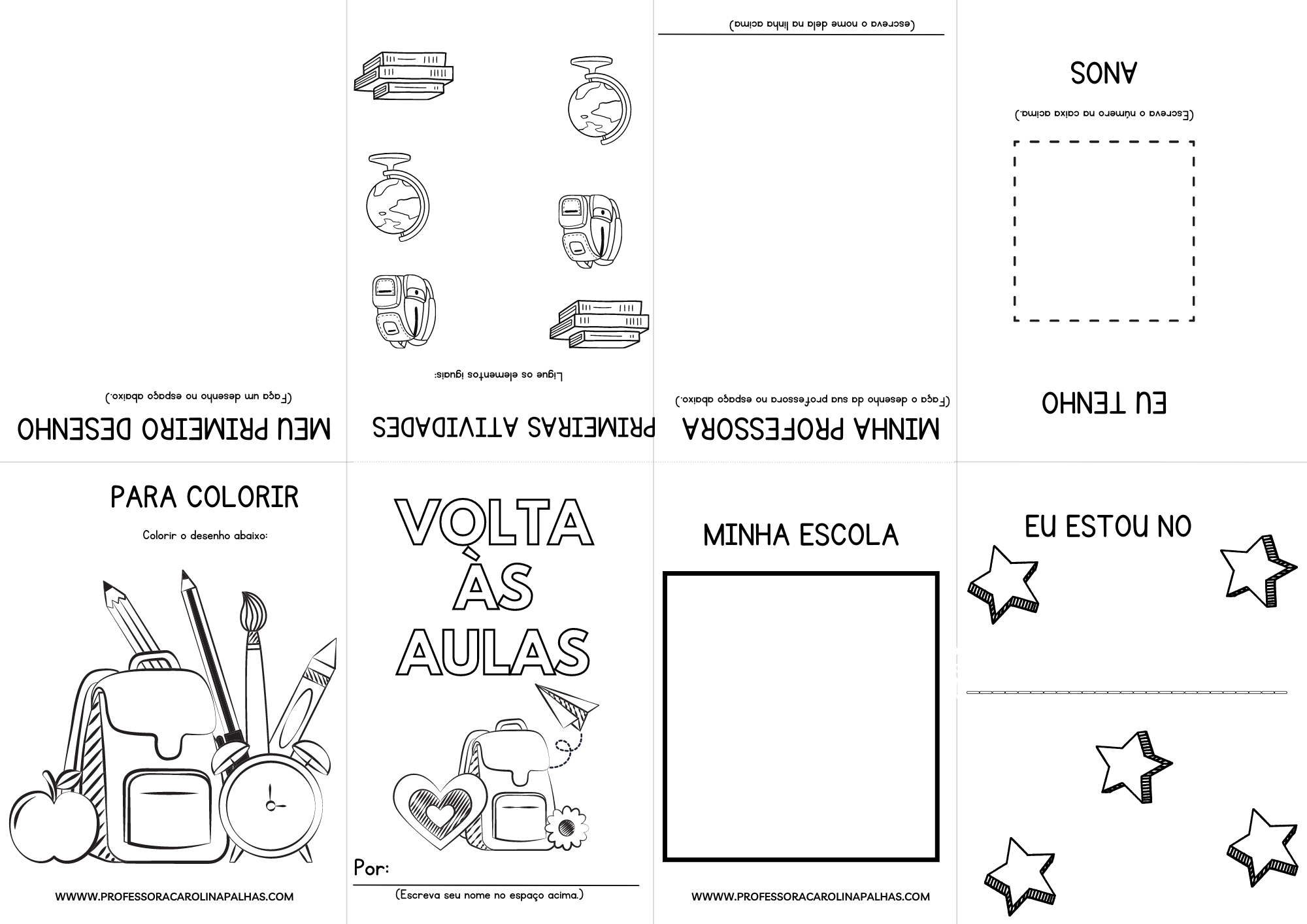 MEU PRIMEIRO DESENHO

(Faça um desenho no espaço abaixo.)

PRIMEIRAS ATIVIDADES

Ligue os elementos iguais:

MINHA PROFESSORA

(Faça o desenho da sua professora no espaço abaixo.)

(escreva o nome dela na linha acima)

EU TENHO

(Escreva o número na caixa acima.)

ANOS

PARA COLORIR

Colorir o desenho abaixo:

WWWW.PROFESSORACAROLINAPALHAS.COM

VOLTA ÀS AULAS

Por:

(Escreva seu nome no espaço acima.)

MINHA ESCOLA

WWWW.PROFESSORACAROLINAPALHAS.COM

EU ESTOU NO