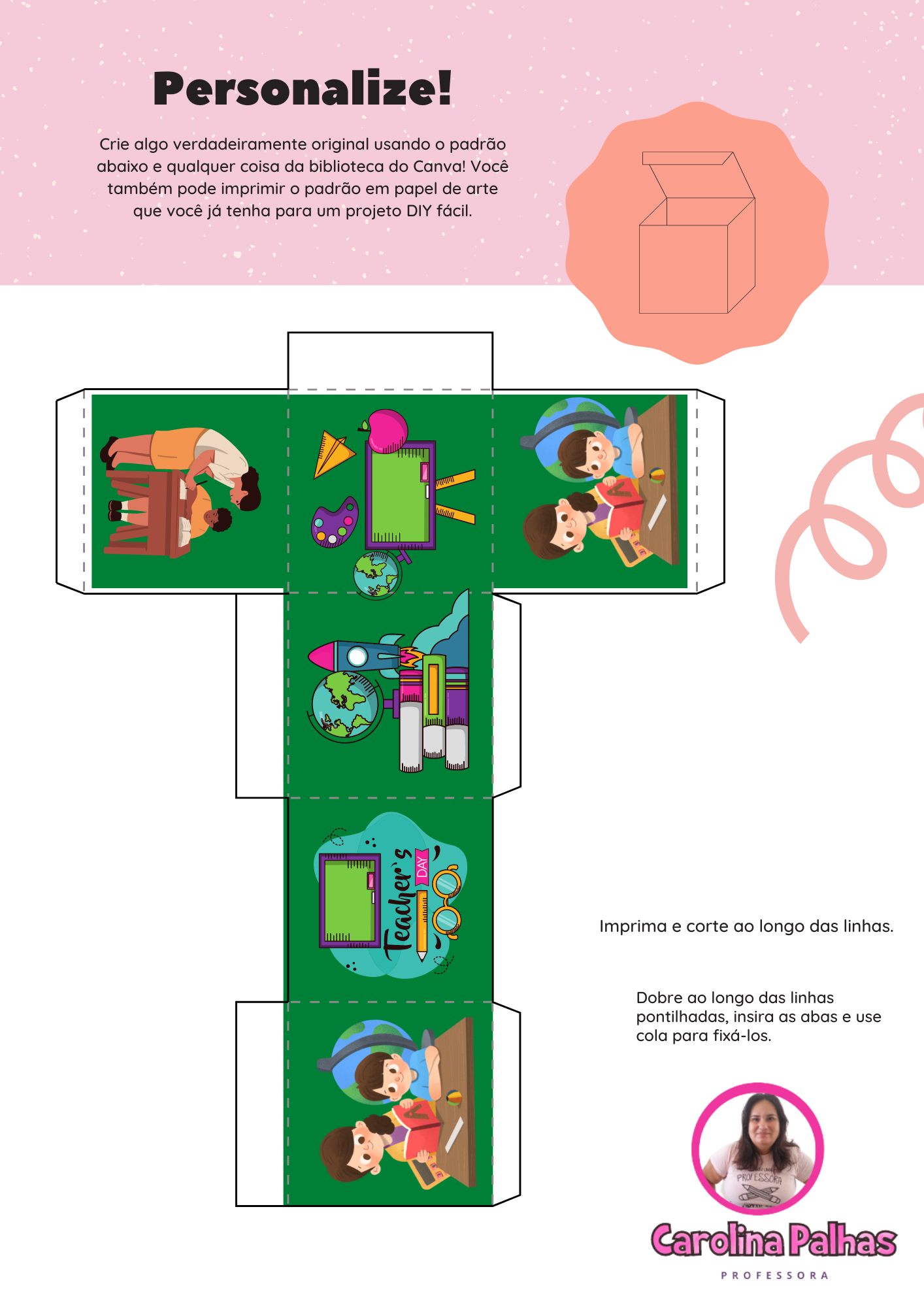 Personalize!

Crie algo verdadeiramente original usando o padrão abaixo e qualquer coisa da biblioteca do Canva! Você também pode imprimir o padrão em papel de arte que você já tenha para um projeto DIY fácil.

Teacher's DAY

Imprima e corte ao longo das linhas.

Dobre ao longo das linhas pontilhadas, insira as abas e use cola para fixá-los.

PROFESSORA

Carolina Palhas

PROFESSORA