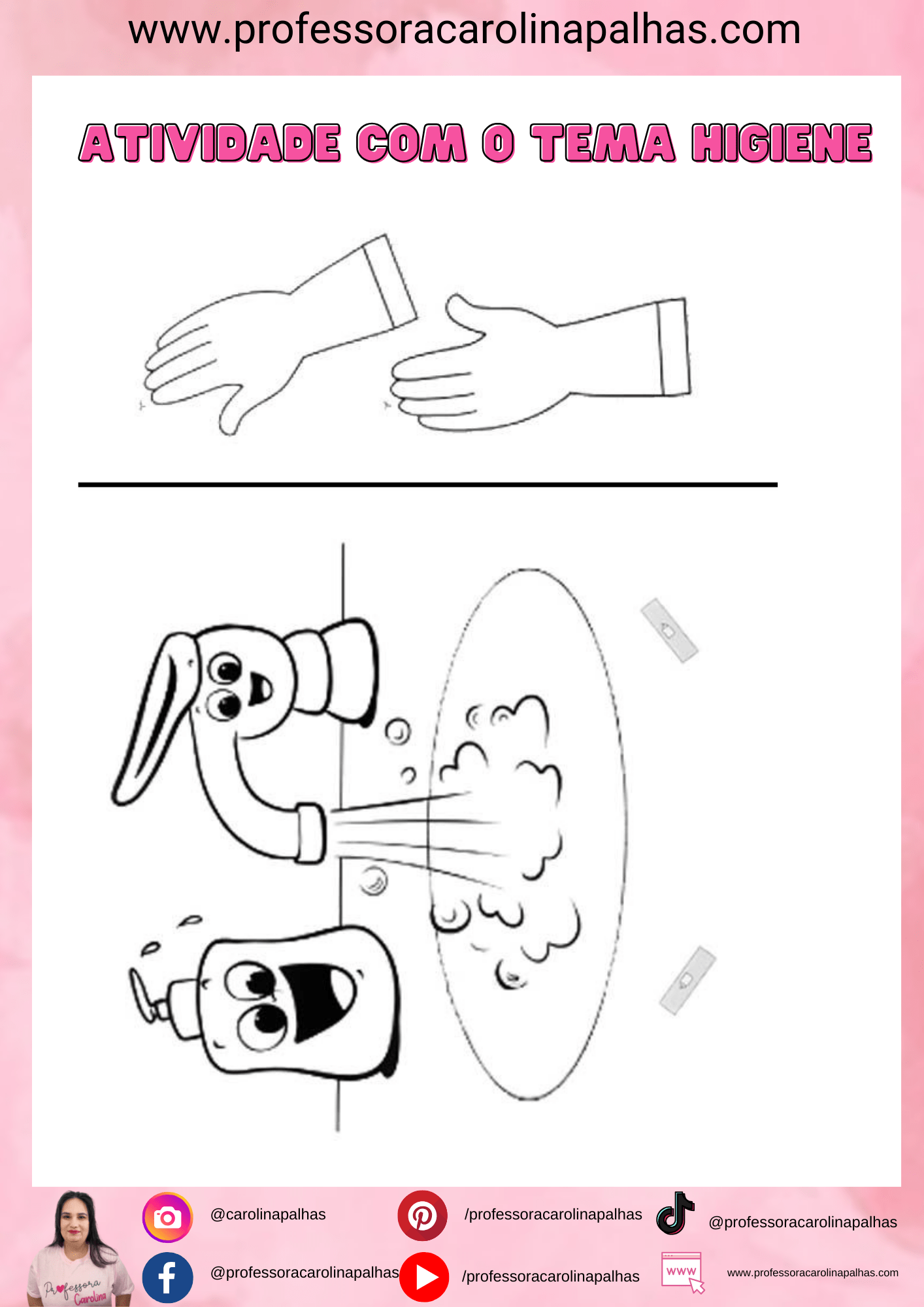 www.professoracarolinapalhas.com

ATIVIDADE COM O TEMA HIGIENE

Professora Carolina

@carolinapalhas

/professoracarolinapalhas

@professoracarolinapalhas

@professoracarolinapalhas

/professoracarolinapalhas

www

www.professoracarolinapalhas.com