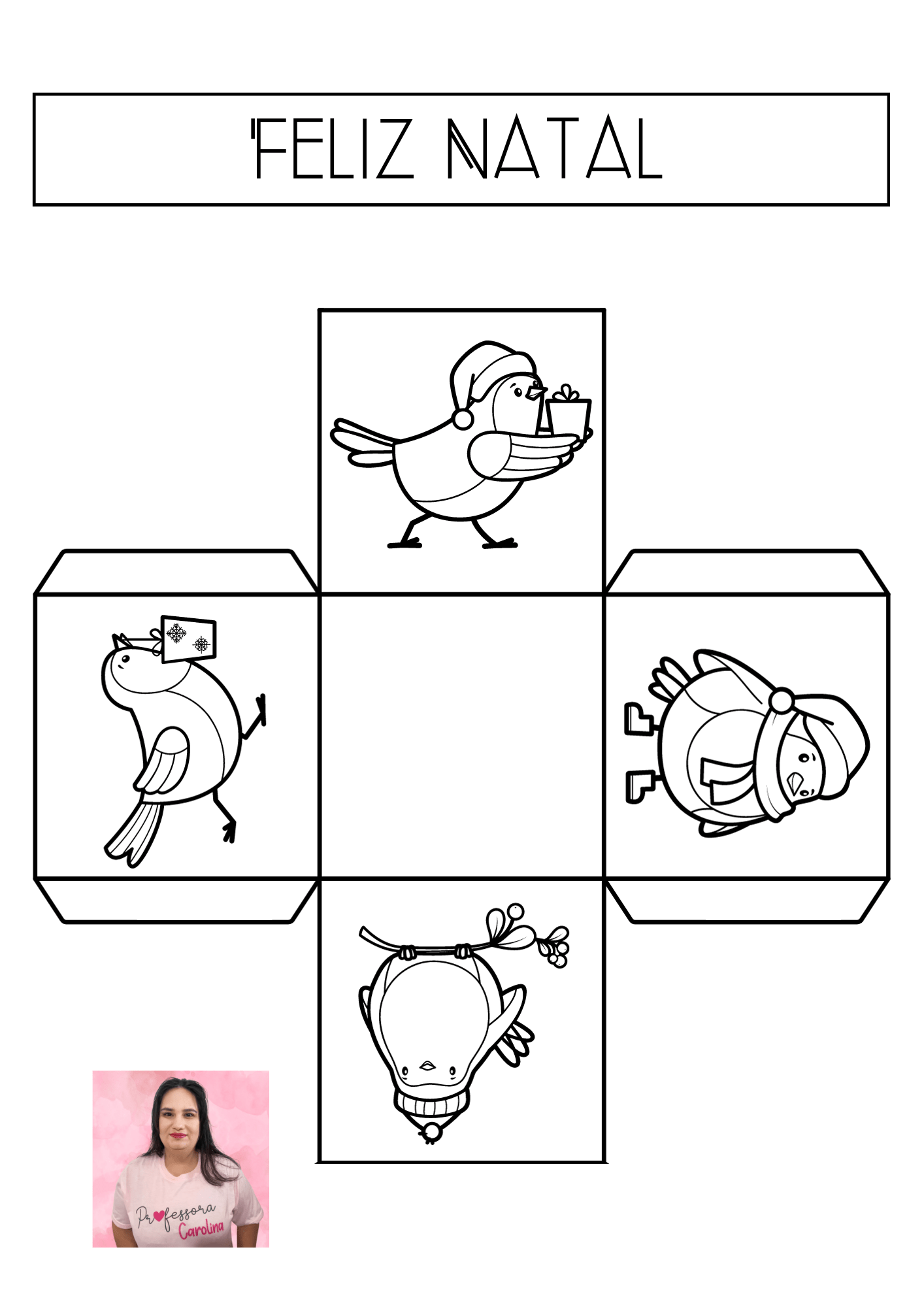 FELIZ NATAL

Professora Carolina