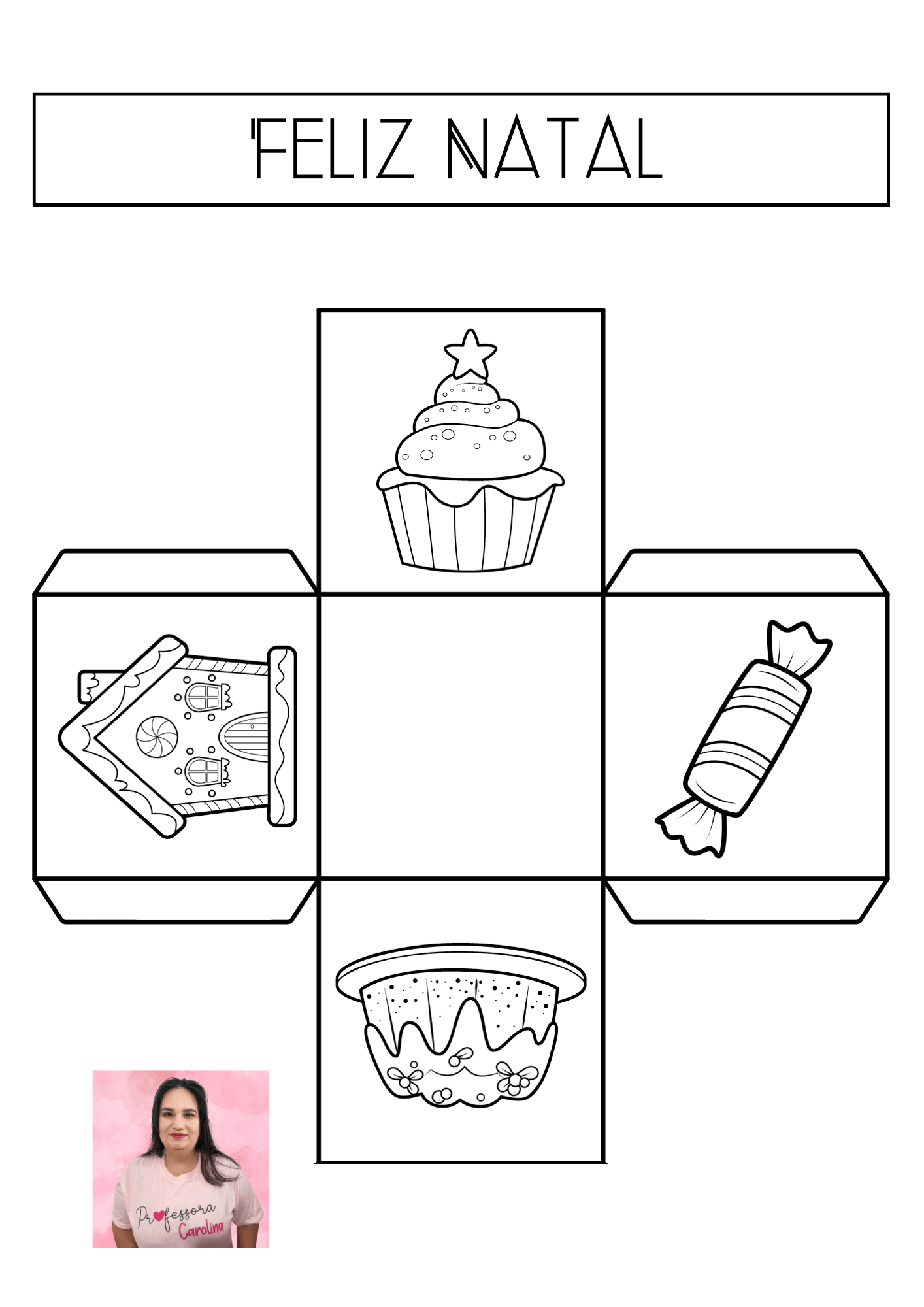 FELIZ NATAL

Professora Carolina