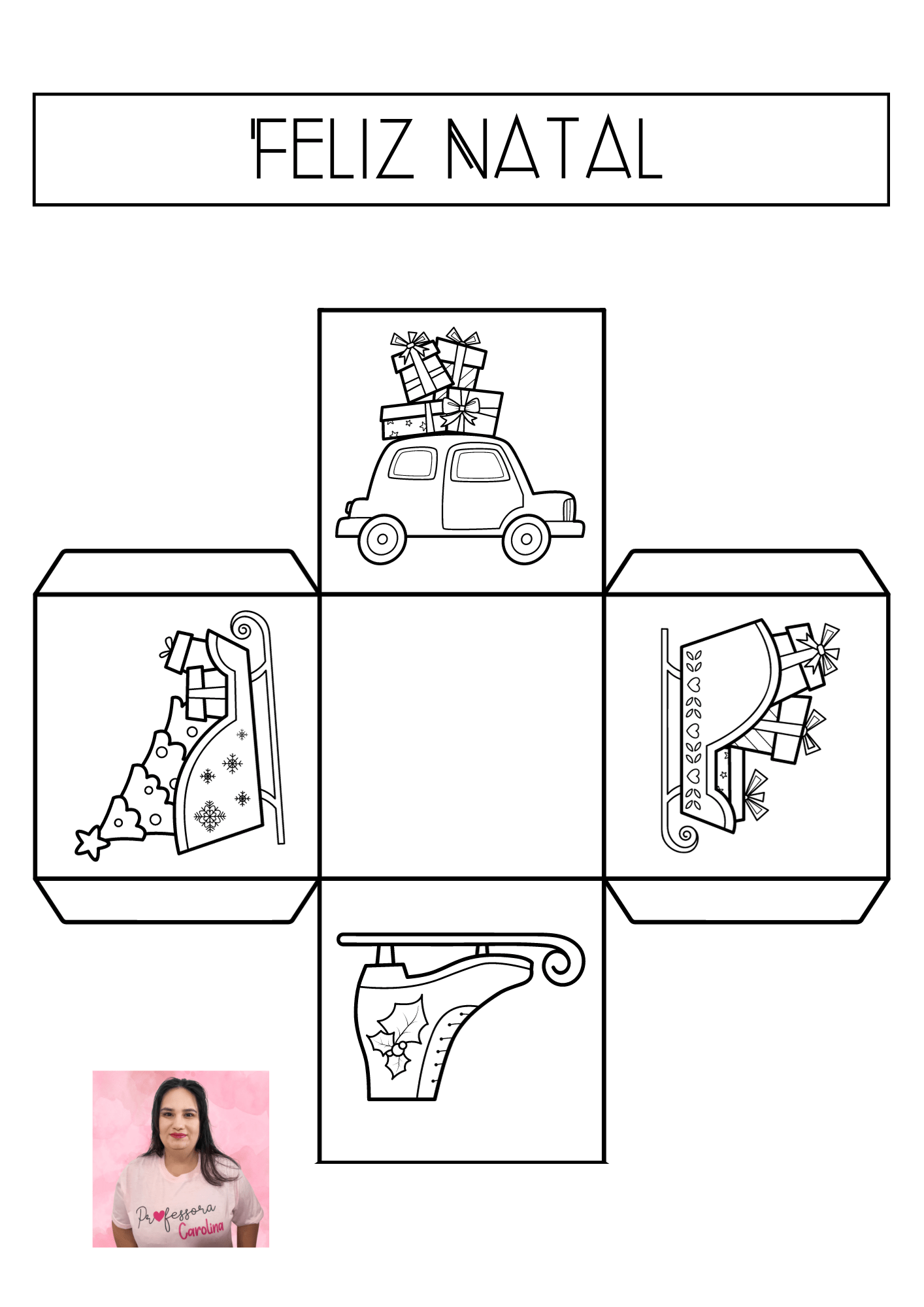 FELIZ NATAL

Professora
Carolina