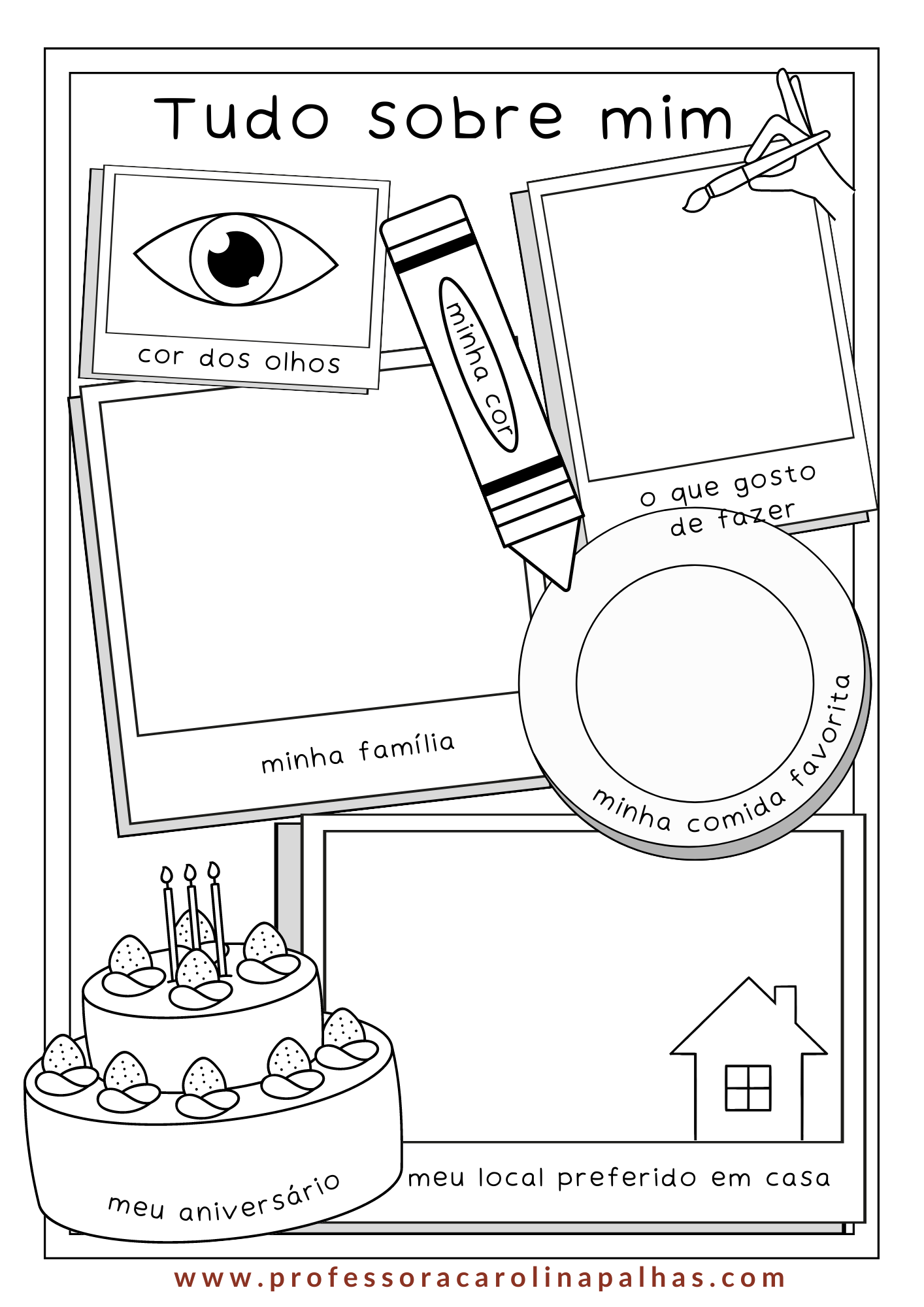 Tudo sobre mim

cor dos olhos

minha cor

o que gosto de fazer

minha família

minha comida favorita

meu aniversário

meu local preferido em casa

www.professoracarolinapalhas.com