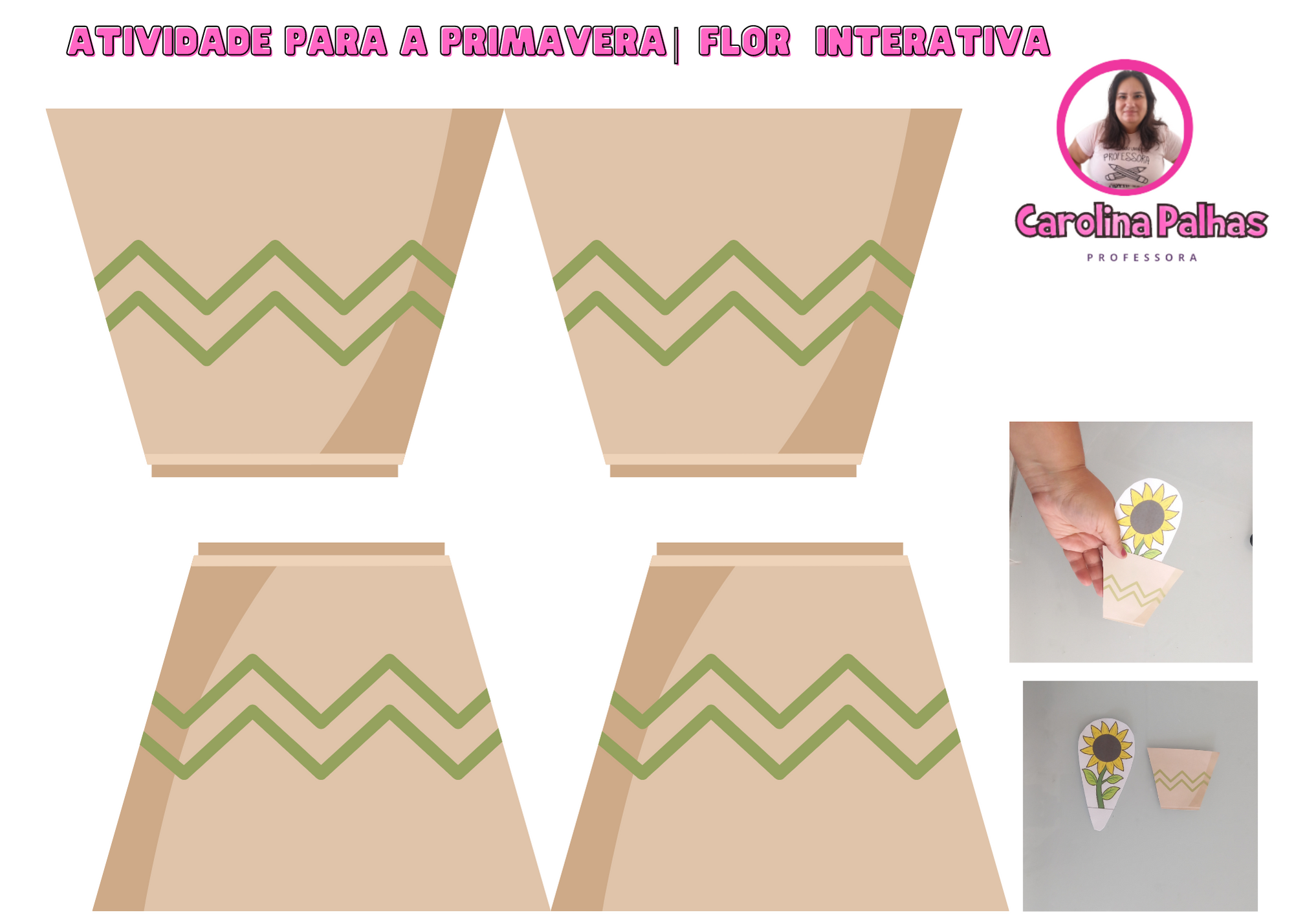 ATIVIDADE PARA A PRIMAVERA| FLOR INTERATIVA

PROFESSORA

Carolina Palhas
PROFESSORA