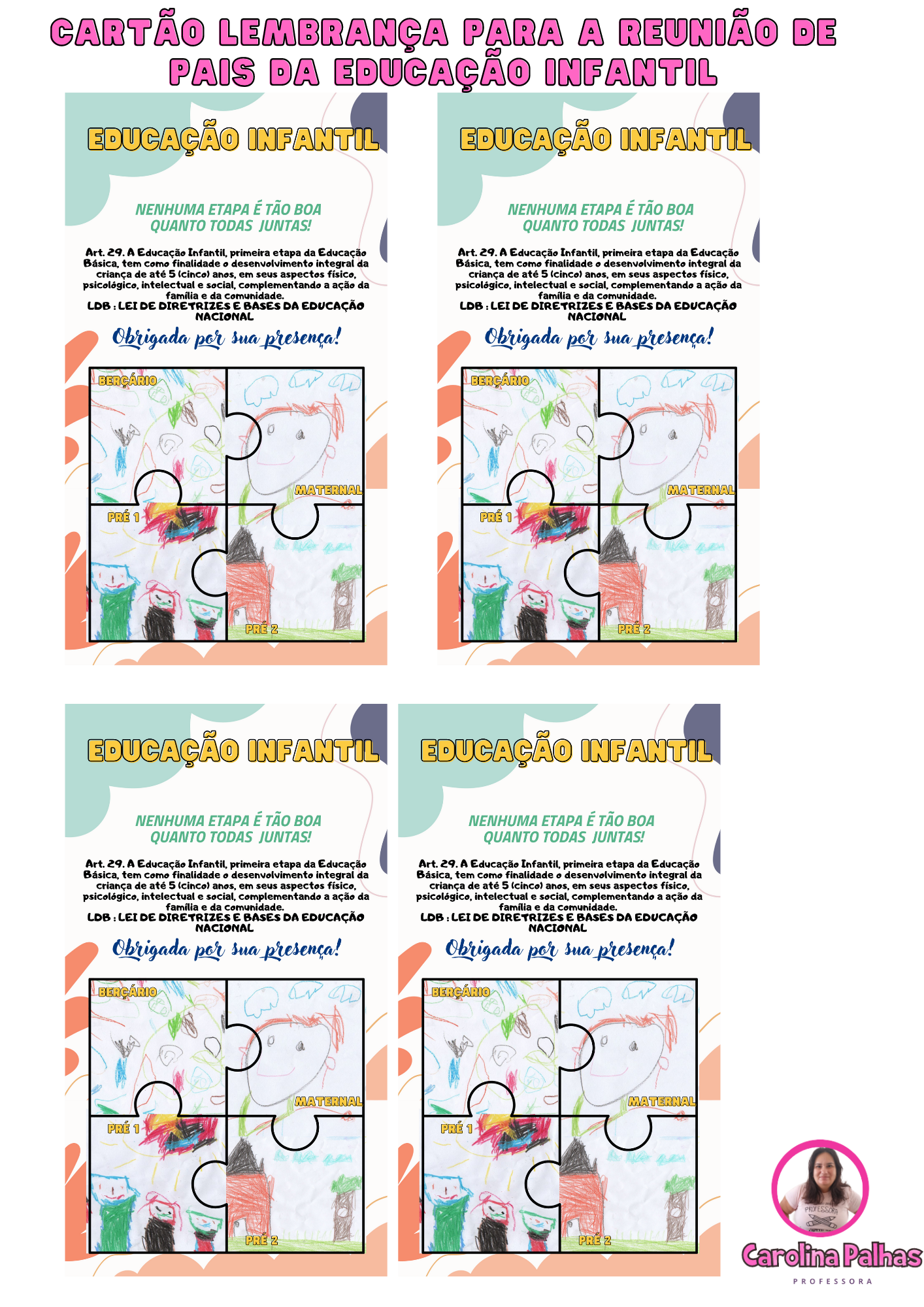 CARTÃO LEMBRANÇA PARA A REUNIÃO DE PAIS DA EDUCAÇÃO INFANTIL

EDUCAÇÃO INFANTIL

NENHUMA ETAPA É TÃO BOA QUANTO TODAS JUNTAS!

Art. 29. A Educação Infantil, primeira etapa da Educação Básica, tem como finalidade o desenvolvimento integral da criança de até 5 (cinco) anos, em seus aspectos físico, psicológico, intelectual e social, complementando a ação da família e da comunidade.
LDB : LEI DE DIRETRIZES E BASES DA EDUCAÇÃO NACIONAL

Obrigada por sua presença!

BERÇÁRIO
MATERNAL
PRÉ 1
PRÉ 2

EDUCAÇÃO INFANTIL

NENHUMA ETAPA É TÃO BOA QUANTO TODAS JUNTAS!

Art. 29. A Educação Infantil, primeira etapa da Educação Básica, tem como finalidade o desenvolvimento integral da criança de até 5 (cinco) anos, em seus aspectos físico, psicológico, intelectual e social, complementando a ação da família e da comunidade.
LDB : LEI DE DIRETRIZES E BASES DA EDUCAÇÃO NACIONAL

Obrigada por sua presença!

BERÇÁRIO
MATERNAL
PRÉ 1
PRÉ 2

EDUCAÇÃO INFANTIL

NENHUMA ETAPA É TÃO BOA QUANTO TODAS JUNTAS!

Art. 29. A Educação Infantil, primeira etapa da Educação Básica, tem como finalidade o desenvolvimento integral da criança de até 5 (cinco) anos, em seus aspectos físico, psicológico, intelectual e social, complementando a ação da família e da comunidade.
LDB : LEI DE DIRETRIZES E BASES DA EDUCAÇÃO NACIONAL

Obrigada por sua presença!

BERÇÁRIO
MATERNAL
PRÉ 1
PRÉ 2

EDUCAÇÃO INFANTIL

NENHUMA ETAPA É TÃO BOA QUANTO TODAS JUNTAS!

Art. 29. A Educação Infantil, primeira etapa da Educação Básica, tem como finalidade o desenvolvimento integral da criança de até 5 (cinco) anos, em seus aspectos físico, psicológico, intelectual e social, complementando a ação da família e da comunidade.
LDB : LEI DE DIRETRIZES E BASES DA EDUCAÇÃO NACIONAL

Obrigada por sua presença!

BERÇÁRIO
MATERNAL
PRÉ 1
PRÉ 2

PROFESSORA
Carolina Palhas
PROFESSORA